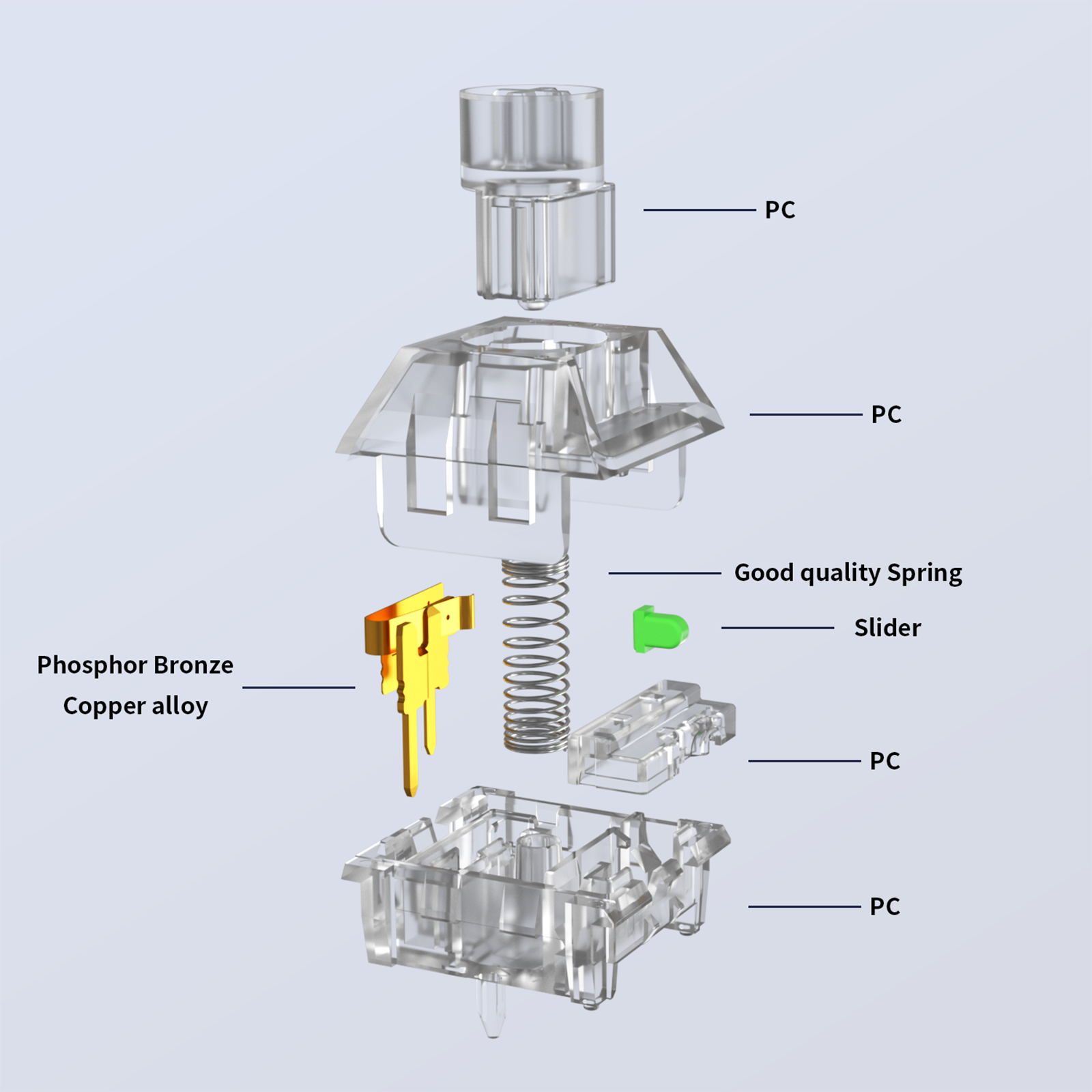 PC

PC

Good quality Spring

Slider

Phosphor Bronze
Copper alloy

PC

PC