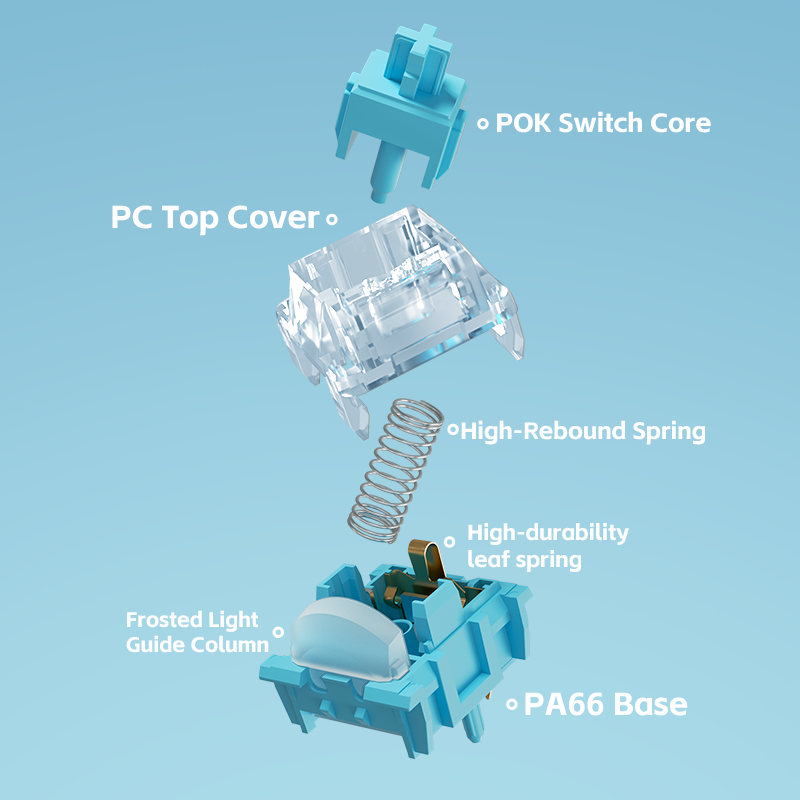 POK Switch Core

PC Top Cover

High-Rebound Spring

High-durability leaf spring

Frosted Light Guide Column

PA66 Base