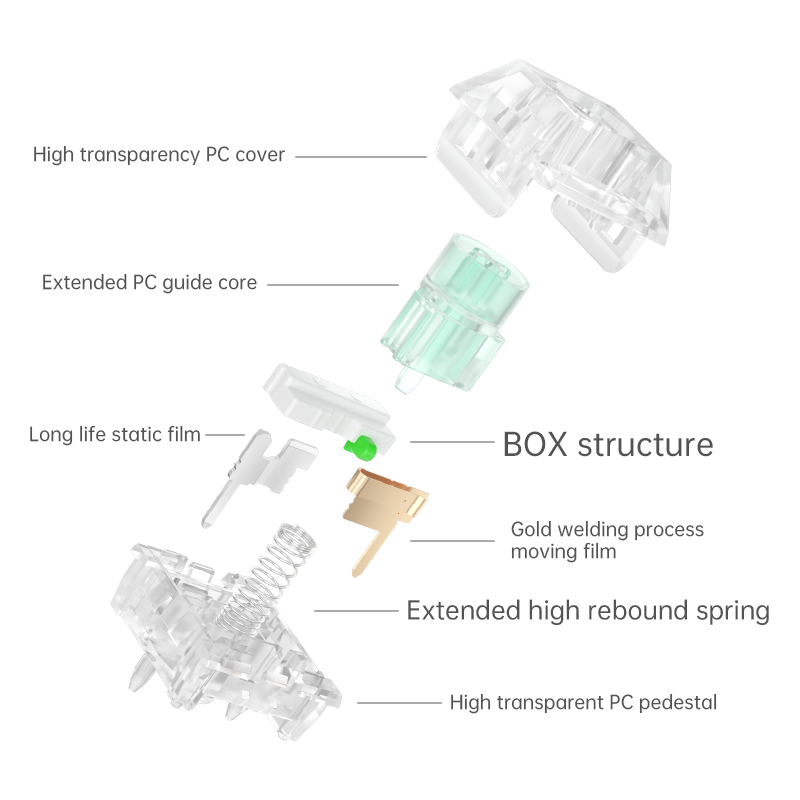 High transparency PC cover

Extended PC guide core

Long life static film

BOX structure

Gold welding process moving film

Extended high rebound spring

High transparent PC pedestal