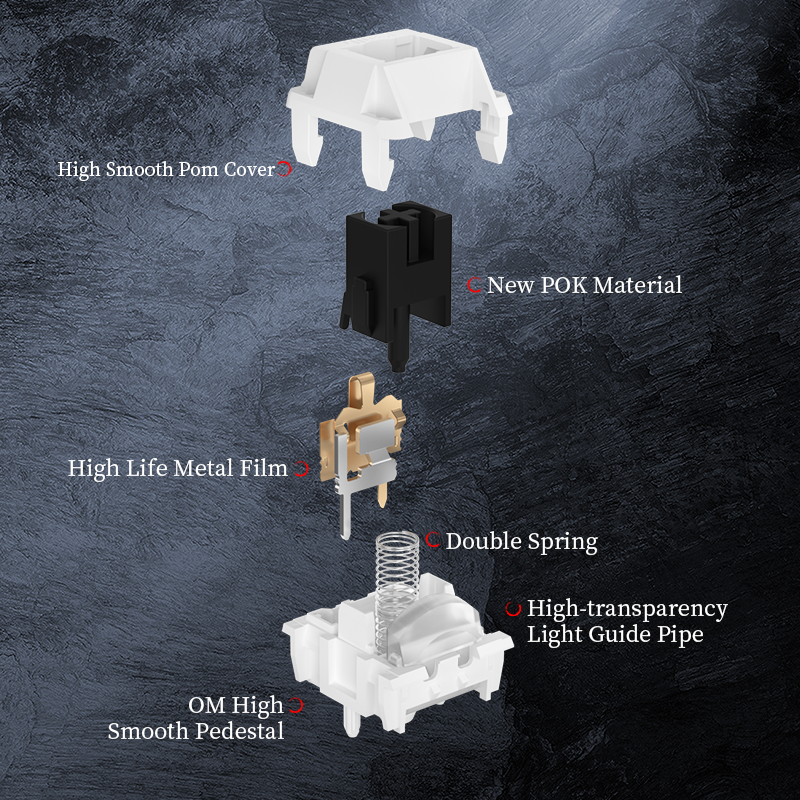 High Smooth Pom Cover

New POK Material

High Life Metal Film

Double Spring

High-transparency Light Guide Pipe

OM High Smooth Pedestal